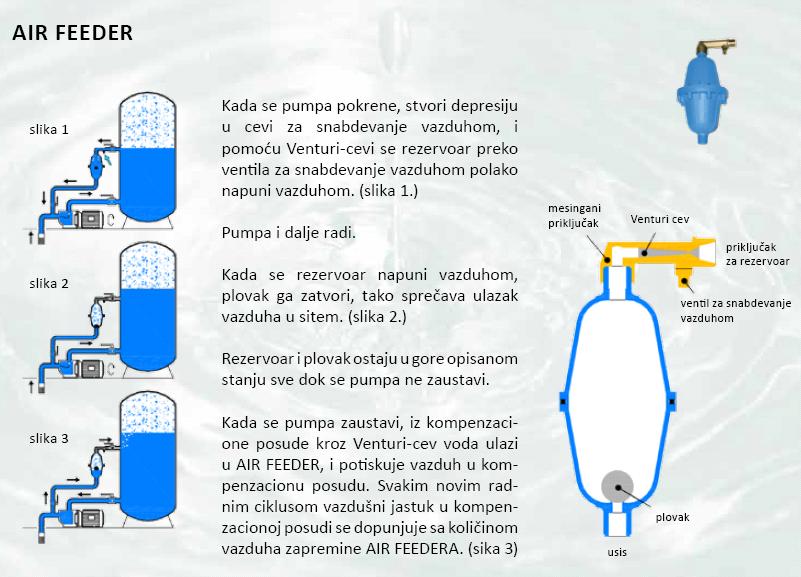 AIR FEEDER

slika 1

slika 2

slika 3

Kada se pumpa pokrene, stvori depresiju u cevi za snabdevanje vazduhom, i pomoću Venturi-cevi se rezervoar preko ventila za snabdevanje vazduhom polako napuni vazduhom. (slika 1.)

Pumpa i dalje radi.

Kada se rezervoar napuni vazduhom, plovak ga zatvori, tako sprečava ulazak vazduha u sitem. (slika 2.)

Rezervoar i plovak ostaju u gore opisanom stanju sve dok se pumpa ne zaustavi.

Kada se pumpa zaustavi, iz kompenzacione posude kroz Venturi-cev voda ulazi u AIR FEEDER, i potiskuje vazduh u kompenzacionu posudu. Svakim novim radnim ciklusom vazdušni jastuk u kompenzacionoj posudi se dopunjuje sa količinom vazduha zapremine AIR FEEDERA. (sika 3)

mesingani priključak

Venturi cev

priključak za rezervoar

ventil za snabdevanje vazduhom

plovak

usis